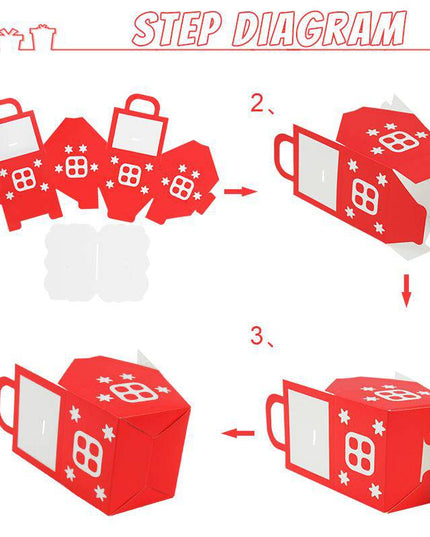 STEP DIAGRAM

2、

3、